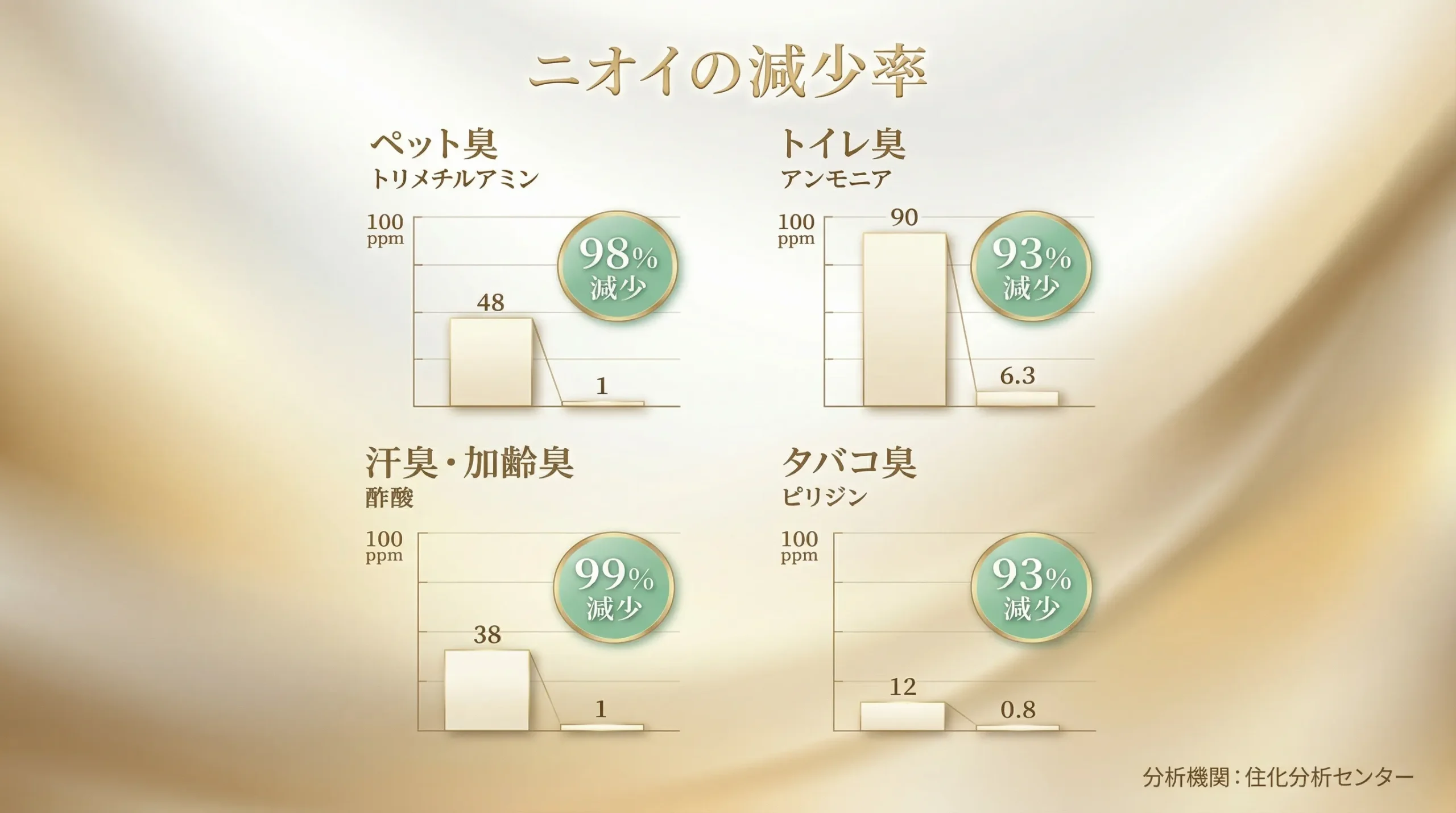 ニオイの減少率

ペット臭
トリメチルアミン

100 ppm

98% 減少

48

1

トイレ臭
アンモニア

100 ppm

90

93% 減少

6.3

汗臭・加齢臭
酢酸

100 ppm

99% 減少

38

1

タバコ臭
ピリジン

100 ppm

93% 減少

12

0.8

分析機関：住化分析センター