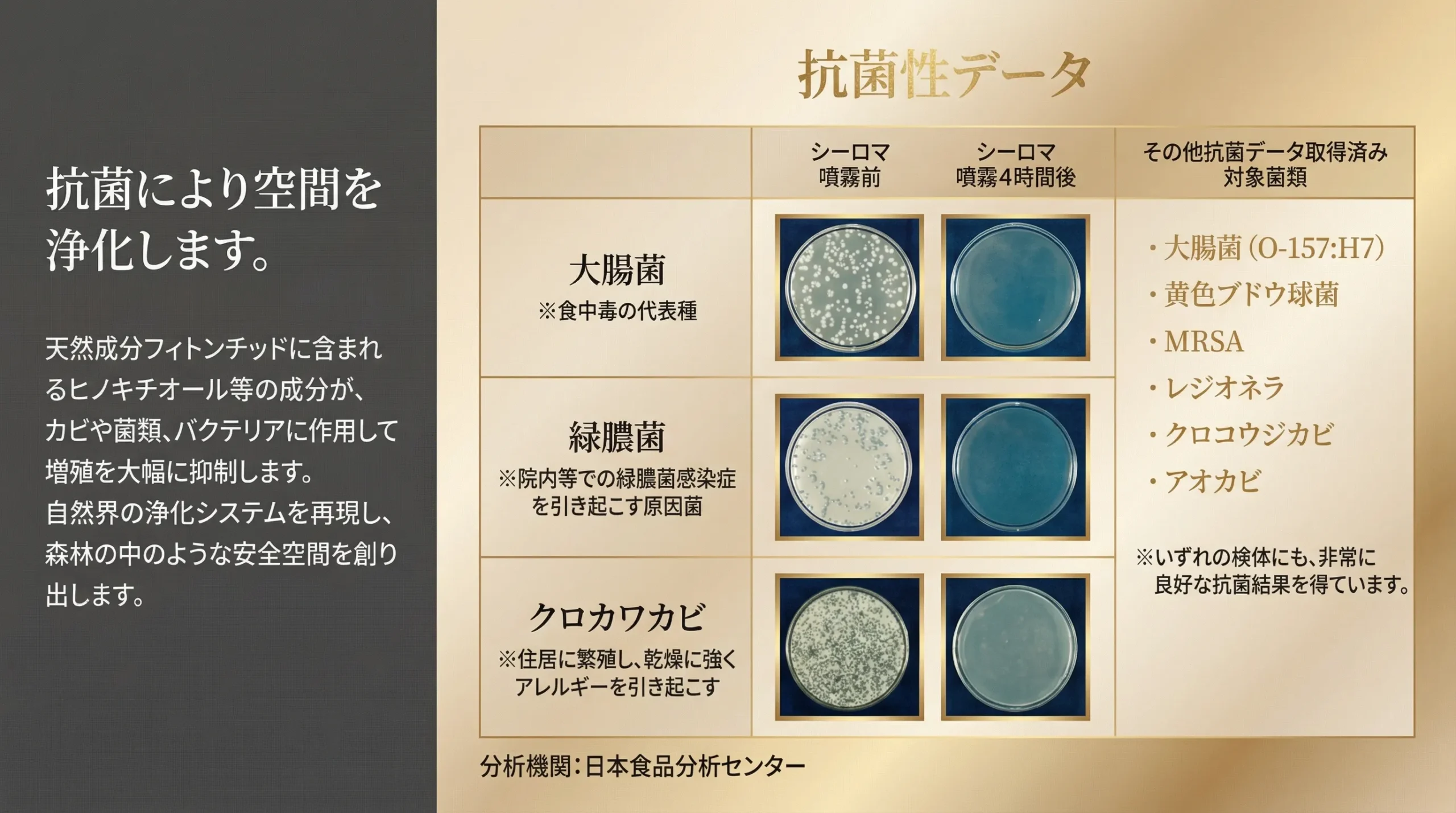 抗菌により空間を浄化します。

天然成分フィトンチッドに含まれるヒノキチオール等の成分が、カビや菌類、バクテリアに作用して増殖を大幅に抑制します。
自然界の浄化システムを再現し、森林の中のような安全空間を創り出します。

抗菌性データ

| | シーロマ 噴霧前 | シーロマ 噴霧4時間後 | その他抗菌データ取得済み 対象菌類 |
|---|---|---|---|
| 大腸菌 ※食中毒の代表種 | | | ・大腸菌（O-157:H7） ・黄色ブドウ球菌 ・MRSA ・レジオネラ ・クロコウジカビ ・アオカビ ※いずれの検体にも、非常に良好な抗菌結果を得ています。 |
| 緑膿菌 ※院内等での緑膿菌感染症を引き起こす原因菌 | | | |
| クロカワカビ ※住居に繁殖し、乾燥に強くアレルギーを引き起こす | | | |

分析機関：日本食品分析センター